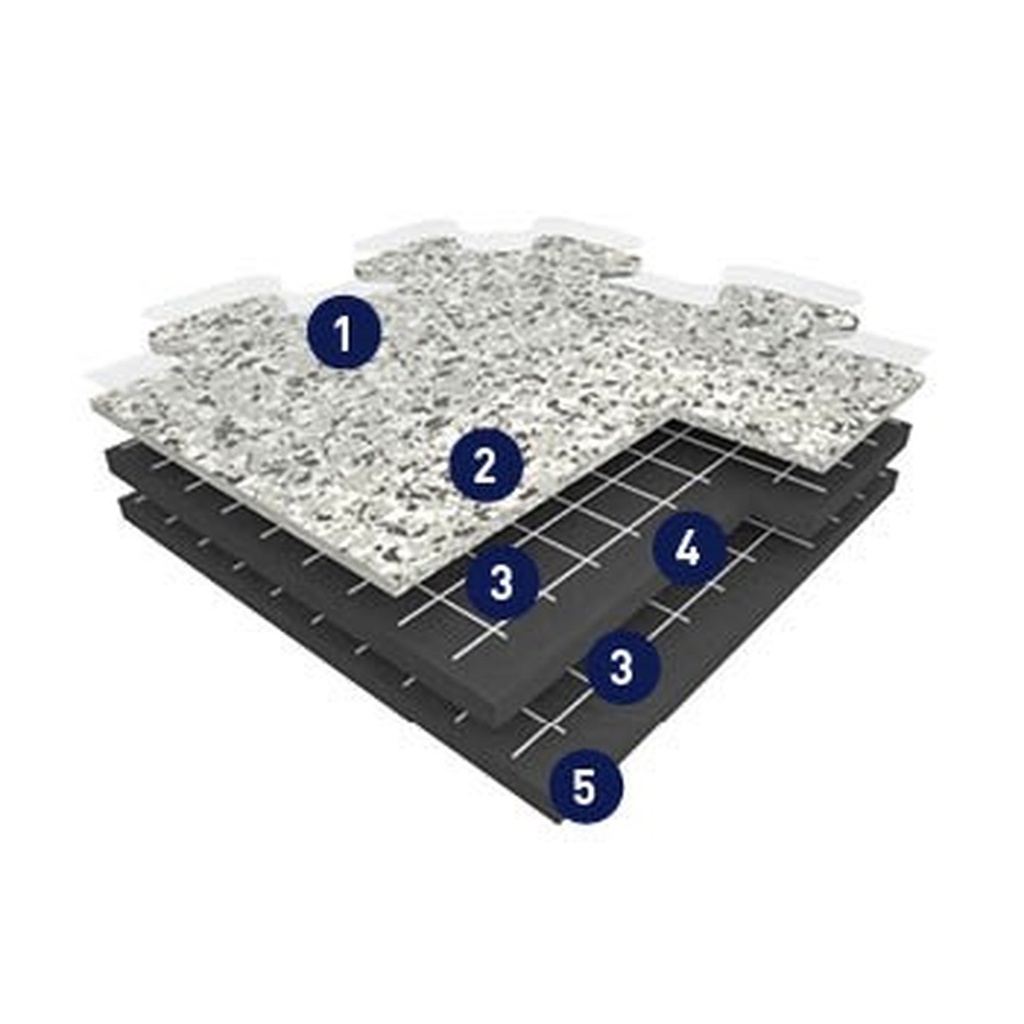 1
2
3
4
3
5